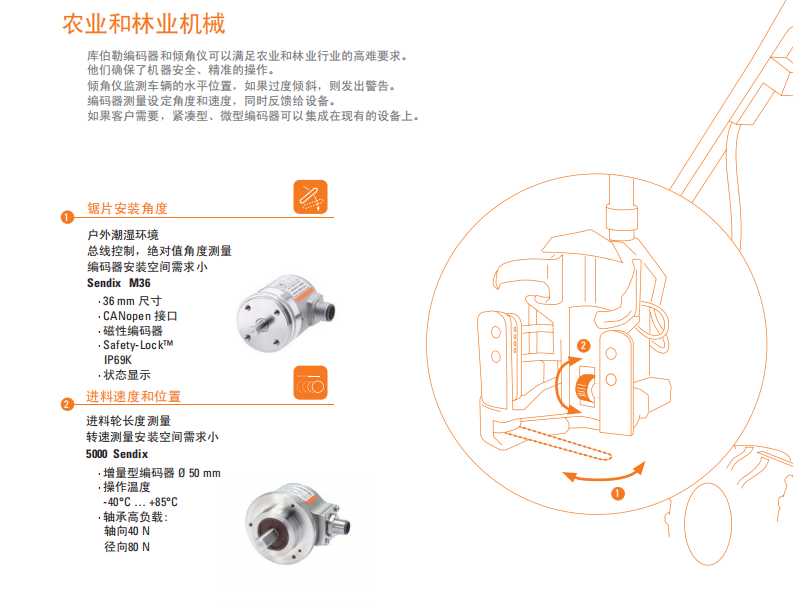 农业和林业机械

库伯勒编码器和倾角仪可以满足农业和林业行业的高难要求。
他们确保了机器安全、精准的操作。
倾角仪监测车辆的水平位置，如果过度倾斜，则发出警告。
编码器测量设定角度和速度，同时反馈给设备。
如果客户需要，紧凑型、微型编码器可以集成在现有的设备上。

1 锯片安装角度

户外潮湿环境
总线控制，绝对值角度测量
编码器安装空间需求小
Sendix M36
· 36 mm 尺寸
· CANopen 接口
· 磁性编码器
· Safety-Lock™
IP69K
· 状态显示

2 进料速度和位置

进料轮长度测量
转速测量安装空间需求小
5000 Sendix
· 增量型编码器 Ø 50 mm
· 操作温度
-40°C ... +85°C
· 轴承高负载：
轴向40 N
径向80 N

2

1